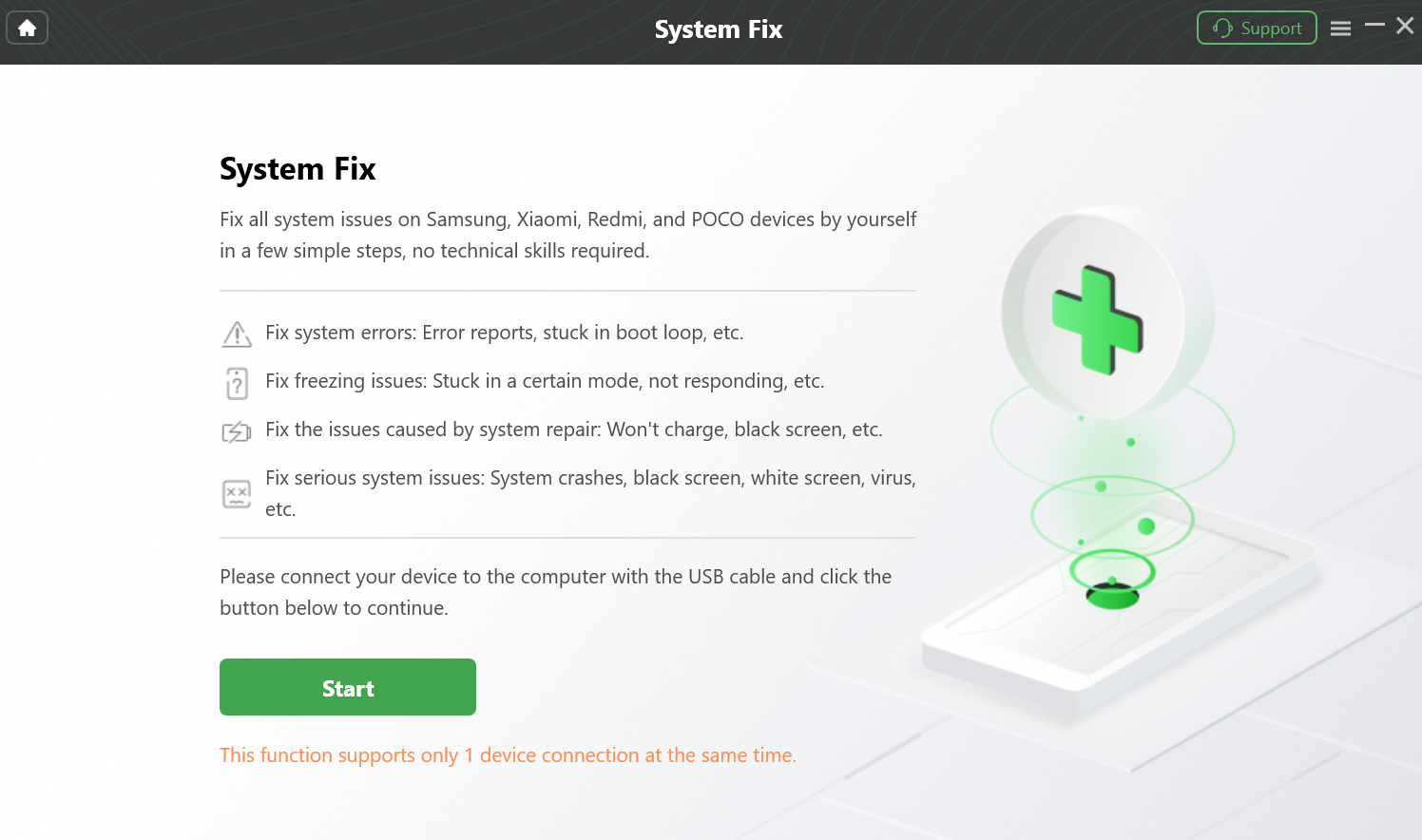 System Fix

Support

System Fix

Fix all system issues on Samsung, Xiaomi, Redmi, and POCO devices by yourself in a few simple steps, no technical skills required.

Fix system errors: Error reports, stuck in boot loop, etc.

Fix freezing issues: Stuck in a certain mode, not responding, etc.

Fix the issues caused by system repair: Won't charge, black screen, etc.

Fix serious system issues: System crashes, black screen, white screen, virus, etc.

Please connect your device to the computer with the USB cable and click the button below to continue.

Start

This function supports only 1 device connection at the same time.